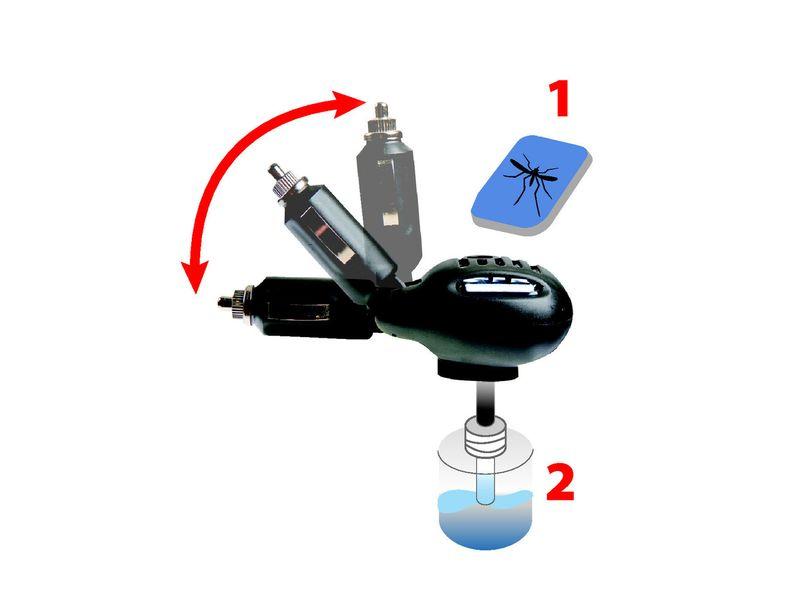 1

2