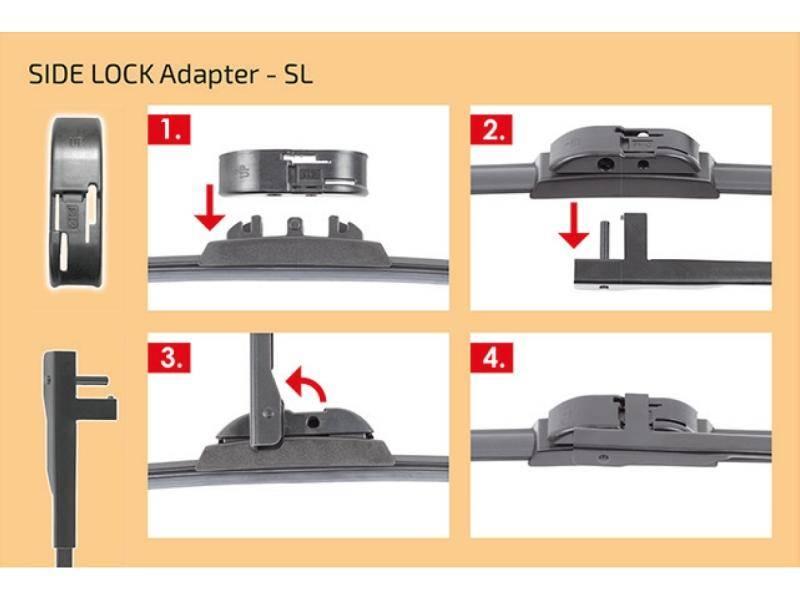 SIDE LOCK Adapter - SL

1.

2.

3.

4.