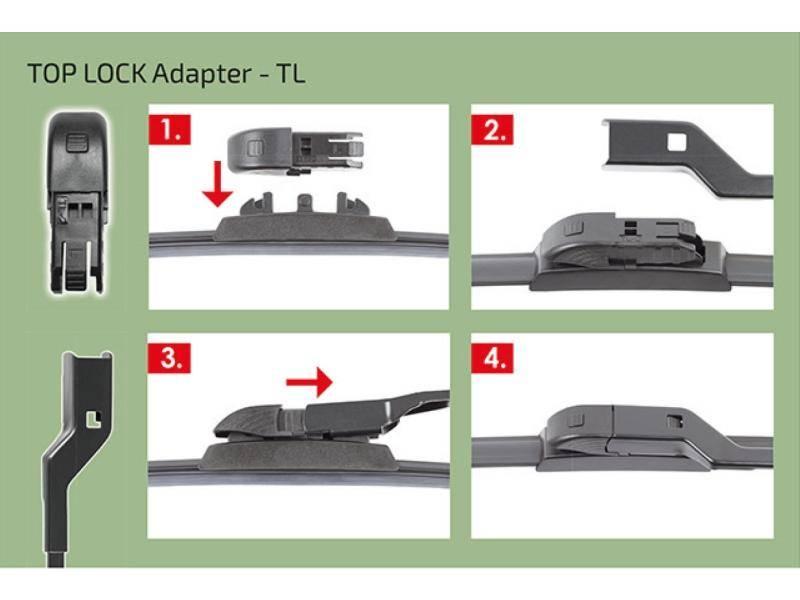 TOP LOCK Adapter - TL

1.

2.

3.

4.