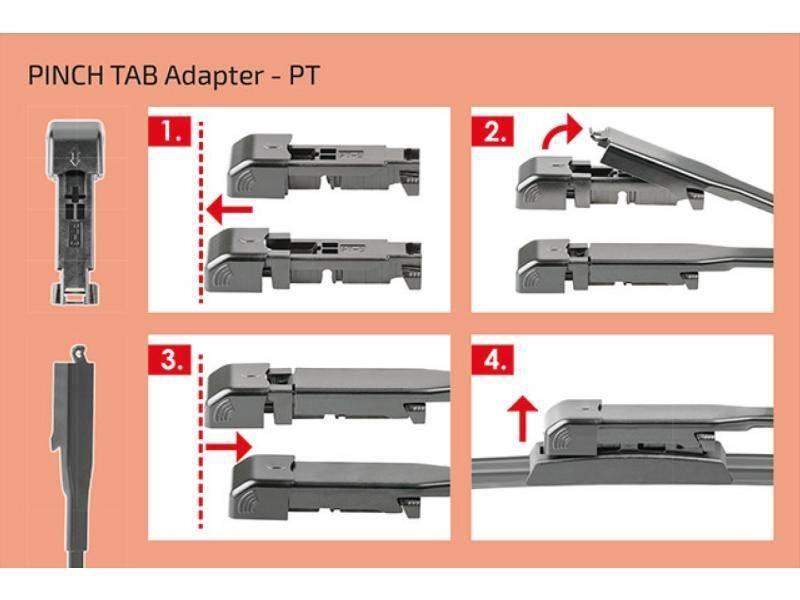 PINCH TAB Adapter - PT

1.

2.

3.

4.