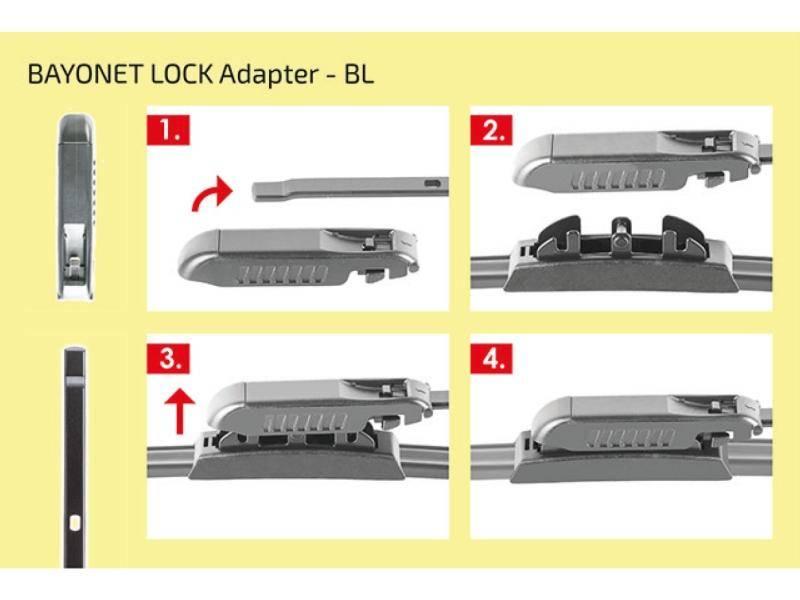 BAYONET LOCK Adapter - BL

1.

2.

3.

4.