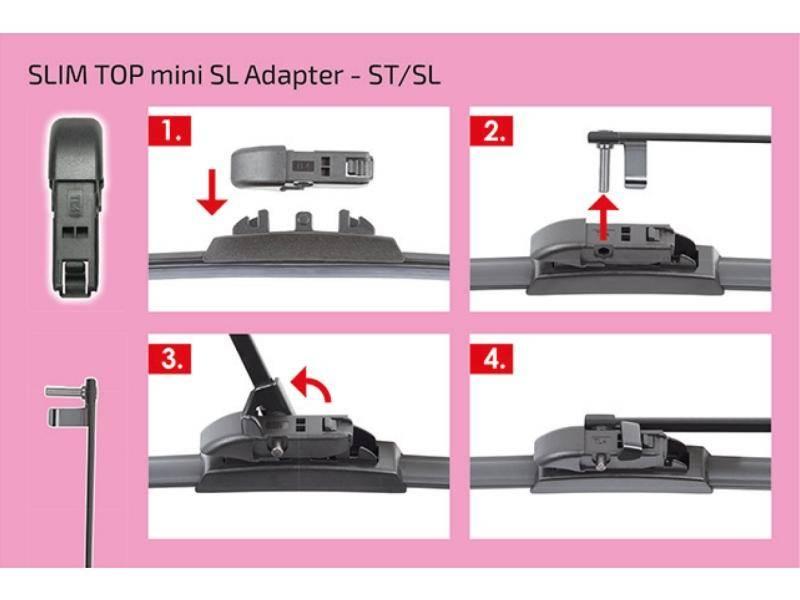 SLIM TOP mini SL Adapter - ST/SL

1.

2.

3.

4.