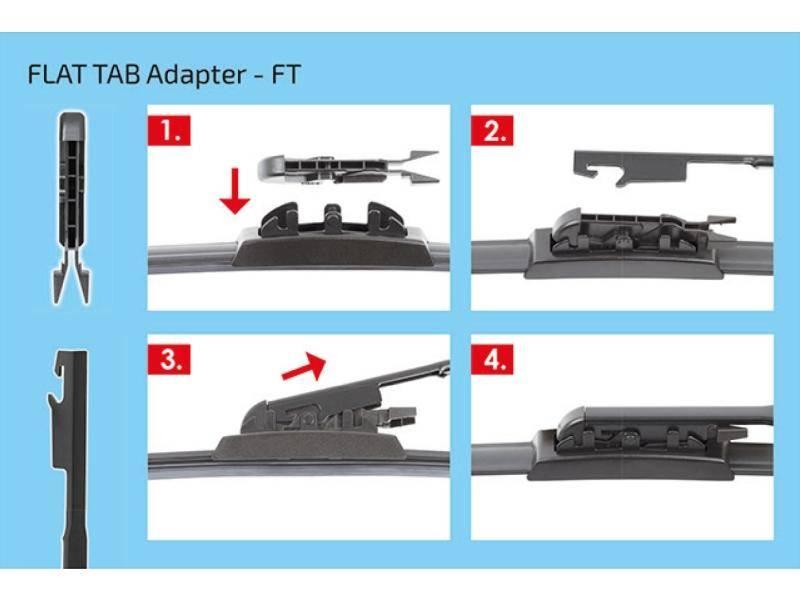 FLAT TAB Adapter - FT

1.

2.

3.

4.