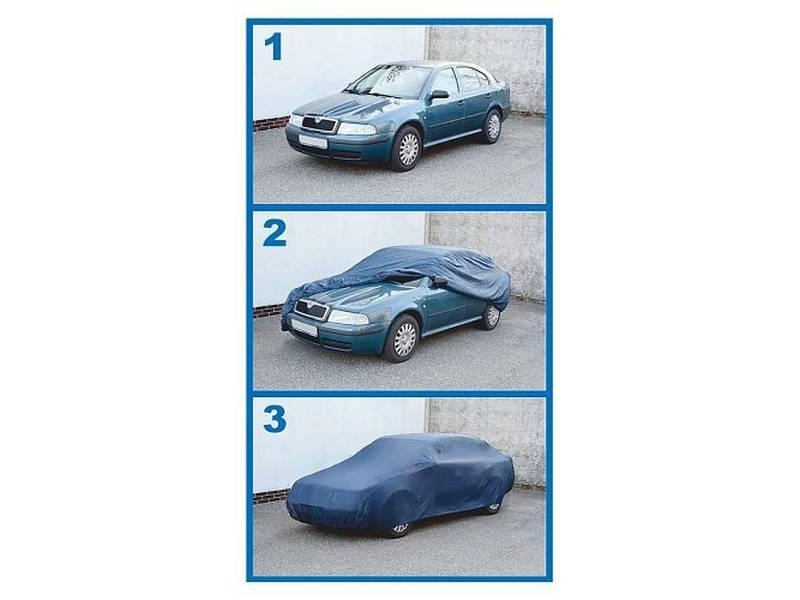 1

2

3