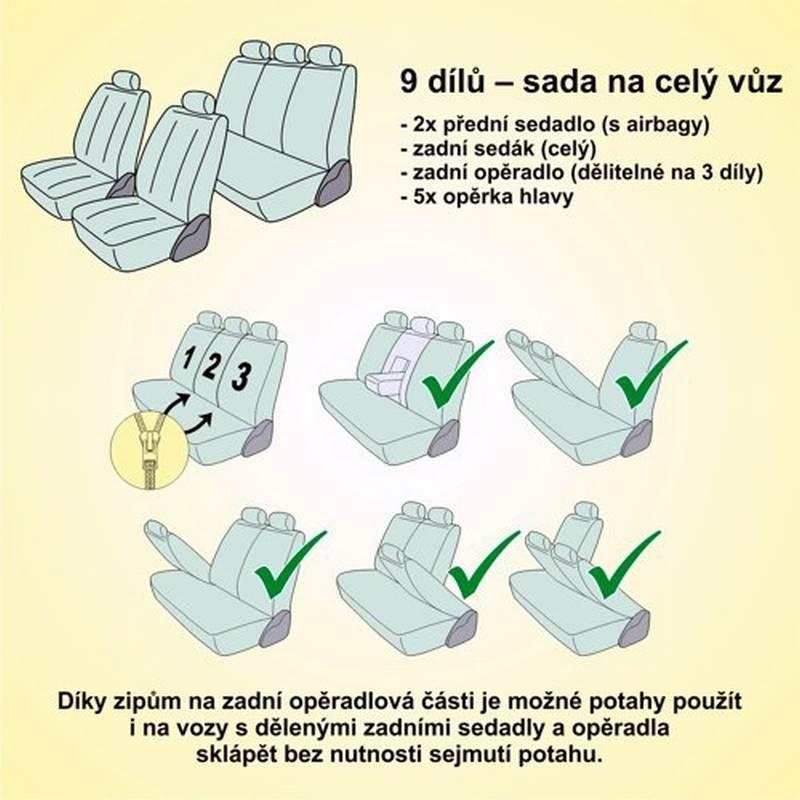 9 dílů – sada na celý vůz

- 2x přední sedadlo (s airbagy)
- zadní sedák (celý)
- zadní opěradlo (dělitelné na 3 díly)
- 5x opěrka hlavy

1 2 3

Díky zipům na zadní opěradlová části je možné potahy použít i na vozy s dělenými zadními sedadly a opěradla sklápět bez nutnosti sejmutí potahu.