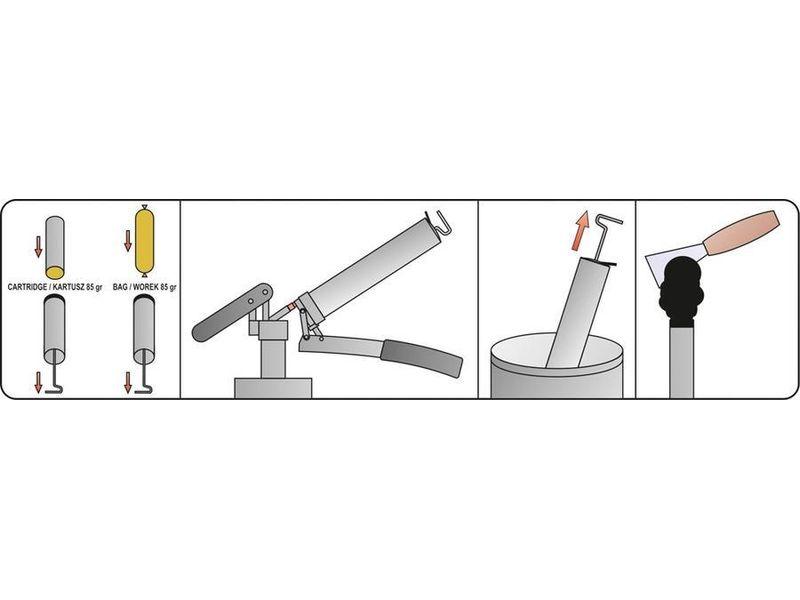 CARTRIDGE / KARTUSZ 85 gr
BAG / WOREK 85 gr