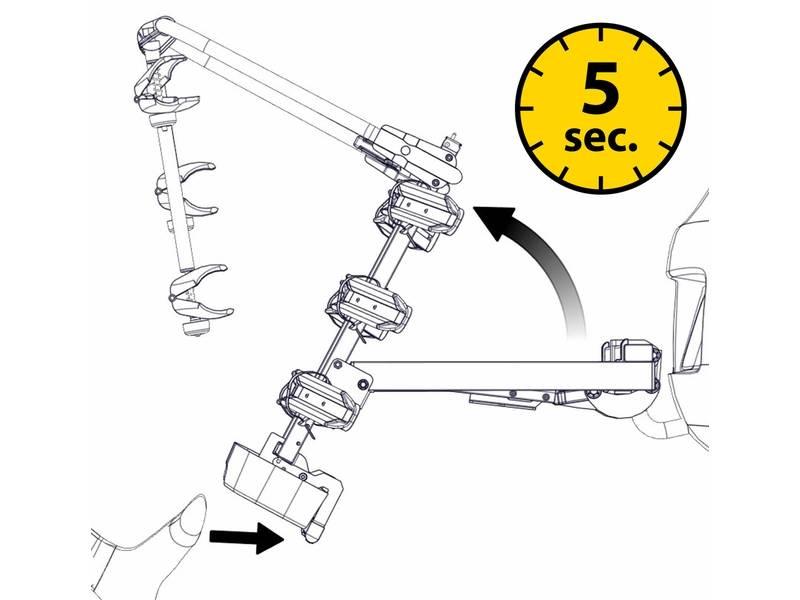 5
sec.